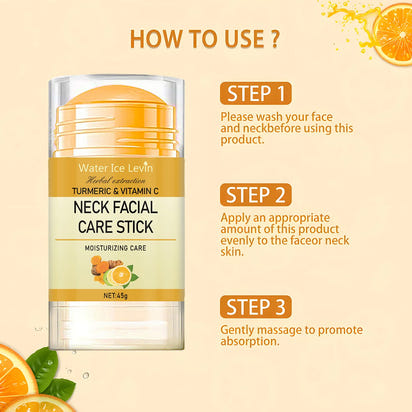 HOW TO USE ?

Water Ice Levin
Herbal extraction
TURMERIC & VITAMIN C
NECK FACIAL CARE STICK
MOISTURIZING CARE
NET:45g

STEP 1
Please wash your face and neckbefore using this product.

STEP 2
Apply an appropriate amount of this product evenly to the faceor neck skin.

STEP 3
Gently massage to promote absorption.