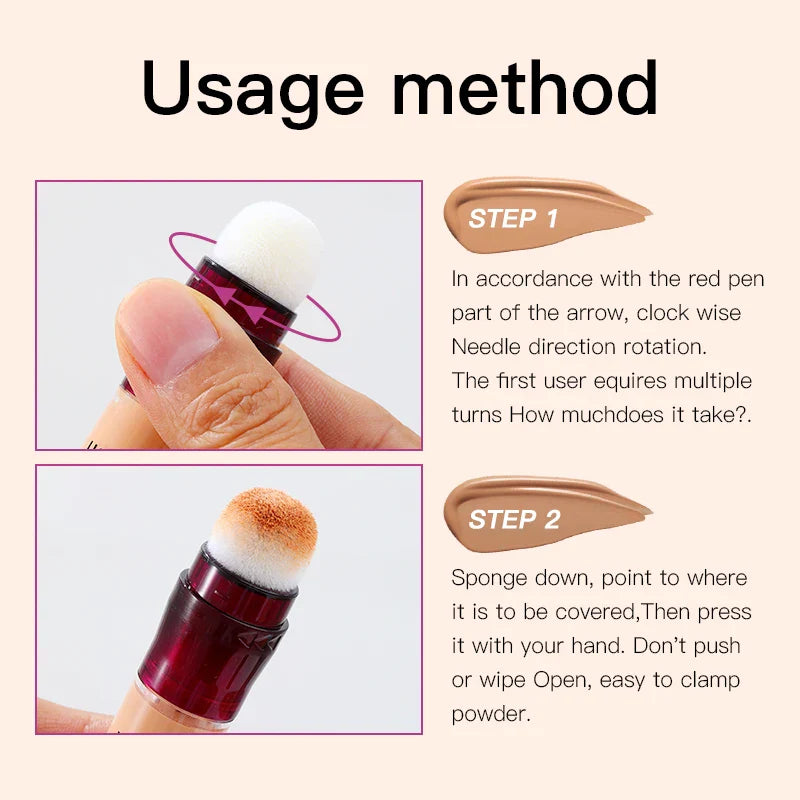 Usage method

STEP 1

In accordance with the red pen part of the arrow, clock wise Needle direction rotation. The first user equires multiple turns How muchdoes it take?.

STEP 2

Sponge down, point to where it is to be covered,Then press it with your hand. Don't push or wipe Open, easy to clamp powder.