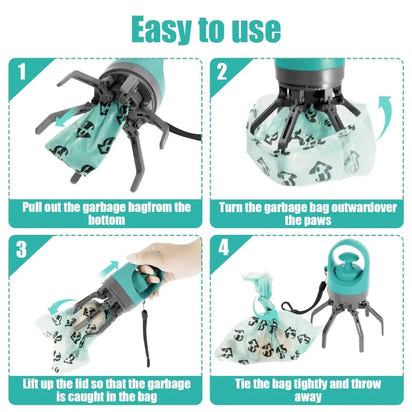 Easy to use

1

Pull out the garbage bagfrom the bottom

2

Turn the garbage bag outwardover the paws

3

Lift up the lid so that the garbage is caught in the bag

4

Tie the bag tightly and throw away